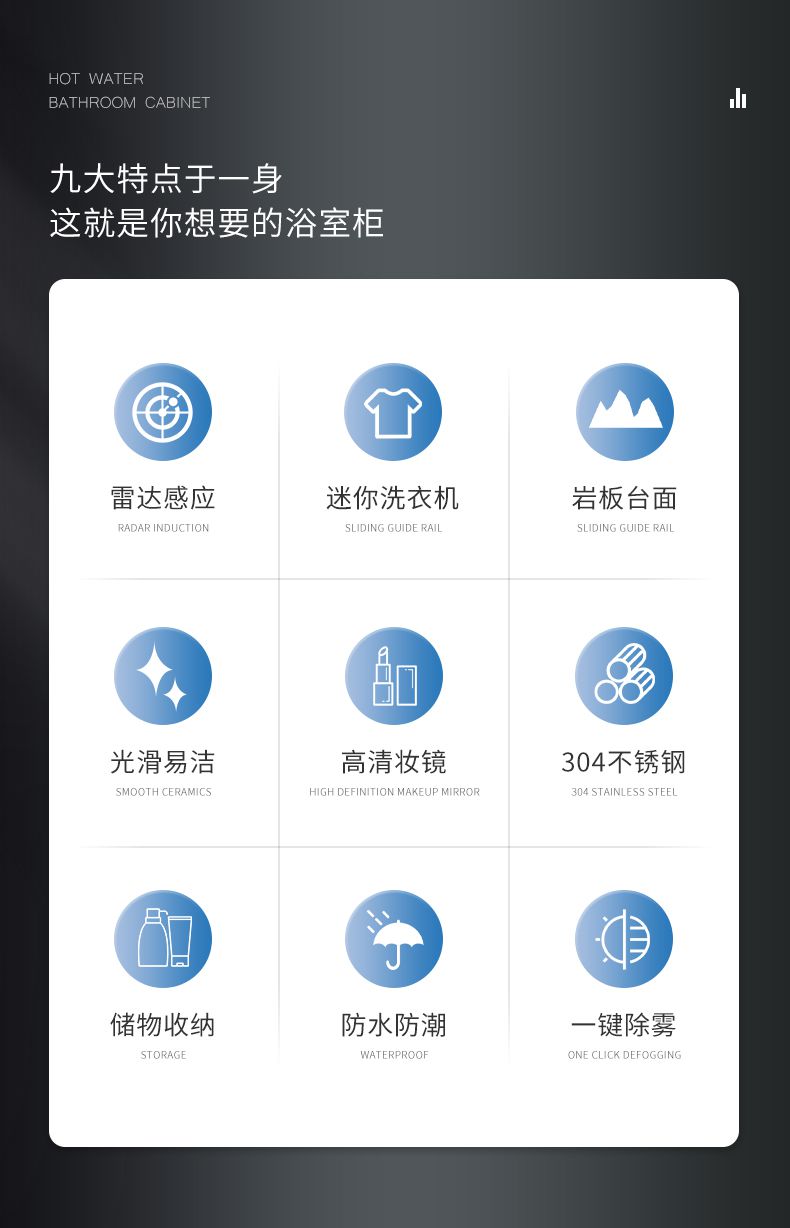 HOT WATER
BATHROOM CABINET

九大特点于一身
这就是你想要的浴室柜

雷达感应
RADAR INDUCTION

迷你洗衣机
SLIDING GUIDE RAIL

岩板台面
SLIDING GUIDE RAIL

光滑易洁
SMOOTH CERAMICS

高清妆镜
HIGH DEFINITION MAKEUP MIRROR

304不锈钢
304 STAINLESS STEEL

储物收纳
STORAGE

防水防潮
WATERPROOF

一键除雾
ONE CLICK DEFOGGING