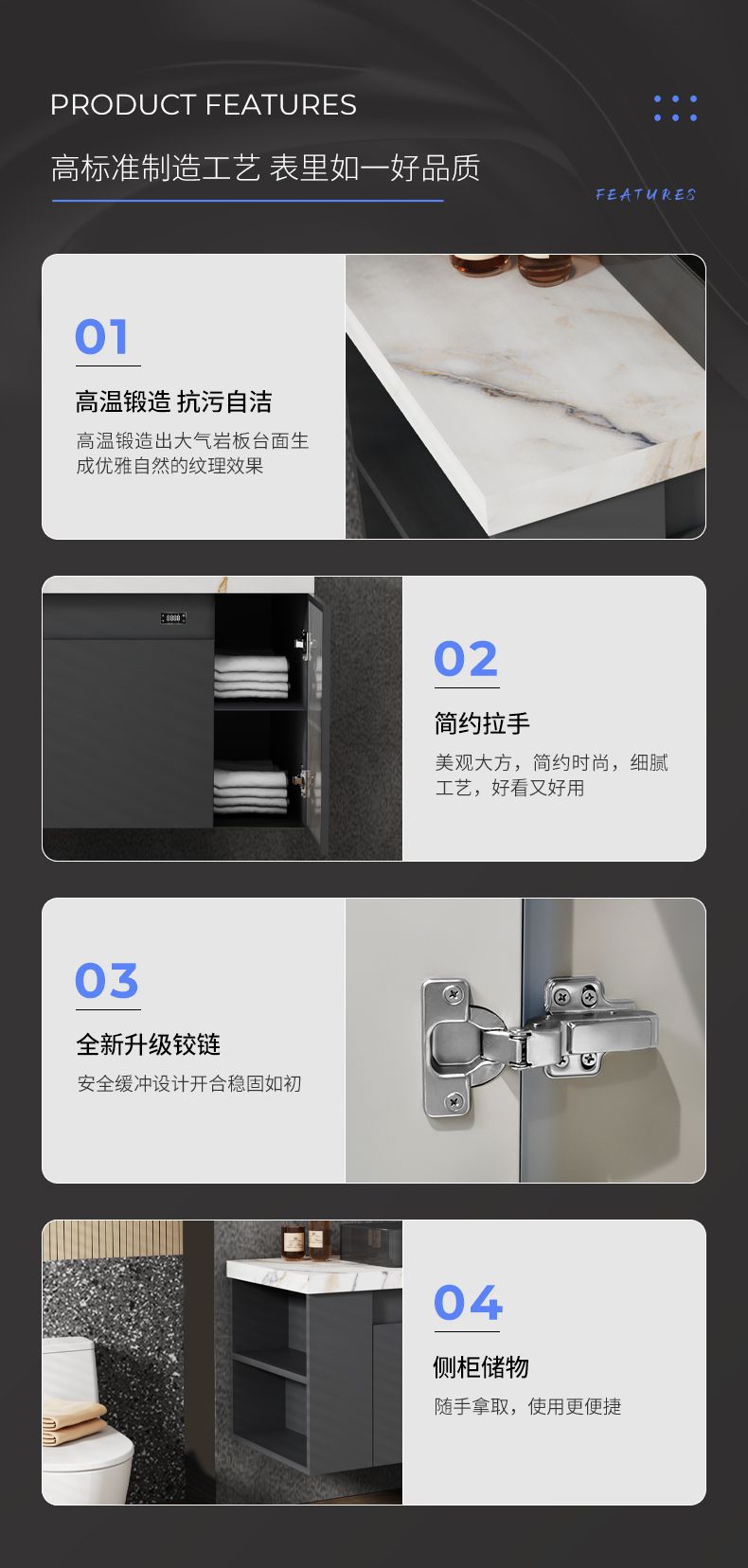 PRODUCT FEATURES

高标准制造工艺 表里如一好品质

FEATURES

01

高温锻造 抗污自洁

高温锻造出大气岩板台面生成优雅自然的纹理效果

02

简约拉手

美观大方，简约时尚，细腻工艺，好看又好用

03

全新升级铰链

安全缓冲设计开合稳固如初

04

侧柜储物

随手拿取，使用更便捷