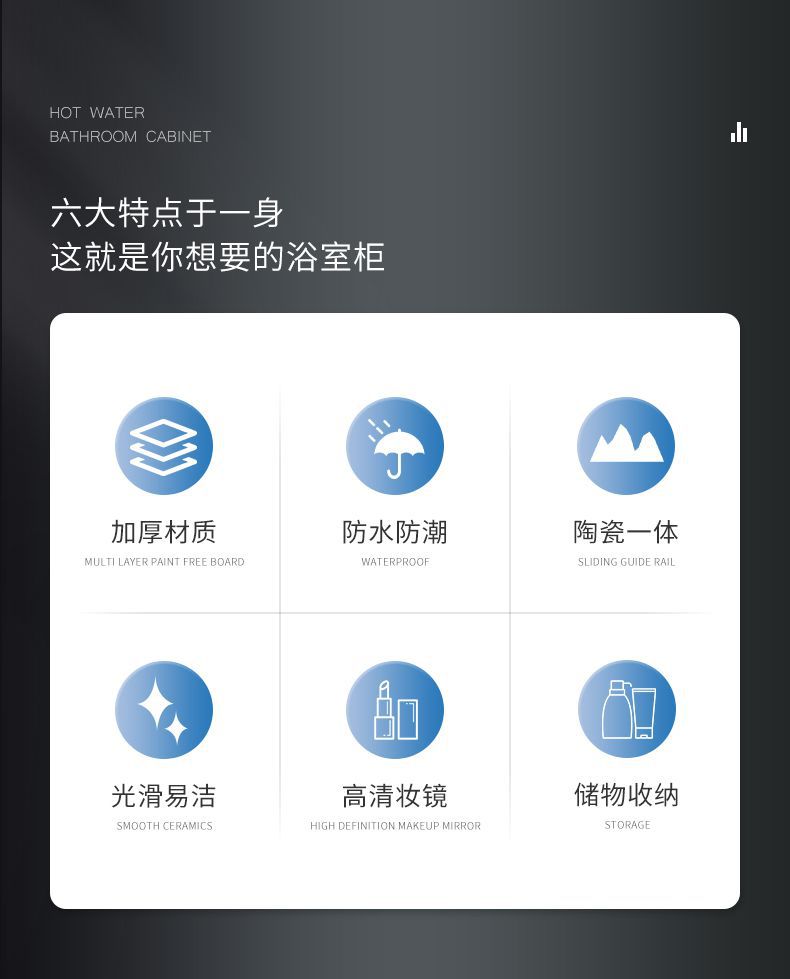 HOT WATER
BATHROOM CABINET

六大特点于一身
这就是你想要的浴室柜

加厚材质
MULTI LAYER PAINT FREE BOARD

防水防潮
WATERPROOF

陶瓷一体
SLIDING GUIDE RAIL

光滑易洁
SMOOTH CERAMICS

高清妆镜
HIGH DEFINITION MAKEUP MIRROR

储物收纳
STORAGE