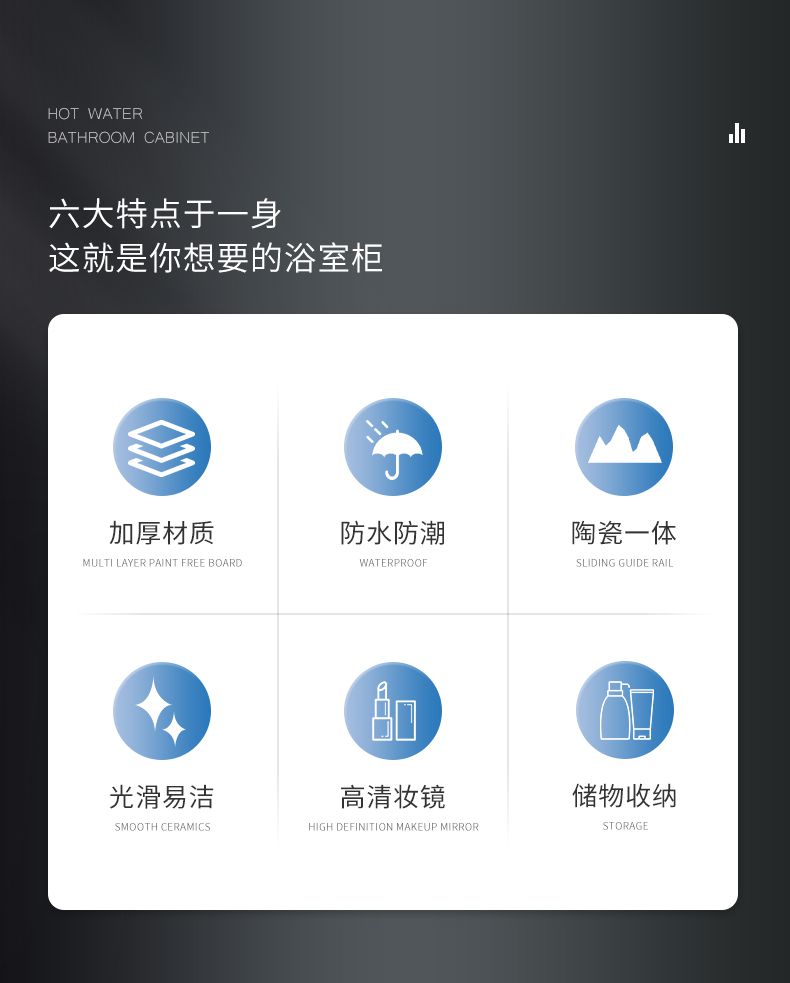 HOT WATER
BATHROOM CABINET

六大特点于一身
这就是你想要的浴室柜

加厚材质
MULTI LAYER PAINT FREE BOARD

防水防潮
WATERPROOF

陶瓷一体
SLIDING GUIDE RAIL

光滑易洁
SMOOTH CERAMICS

高清妆镜
HIGH DEFINITION MAKEUP MIRROR

储物收纳
STORAGE