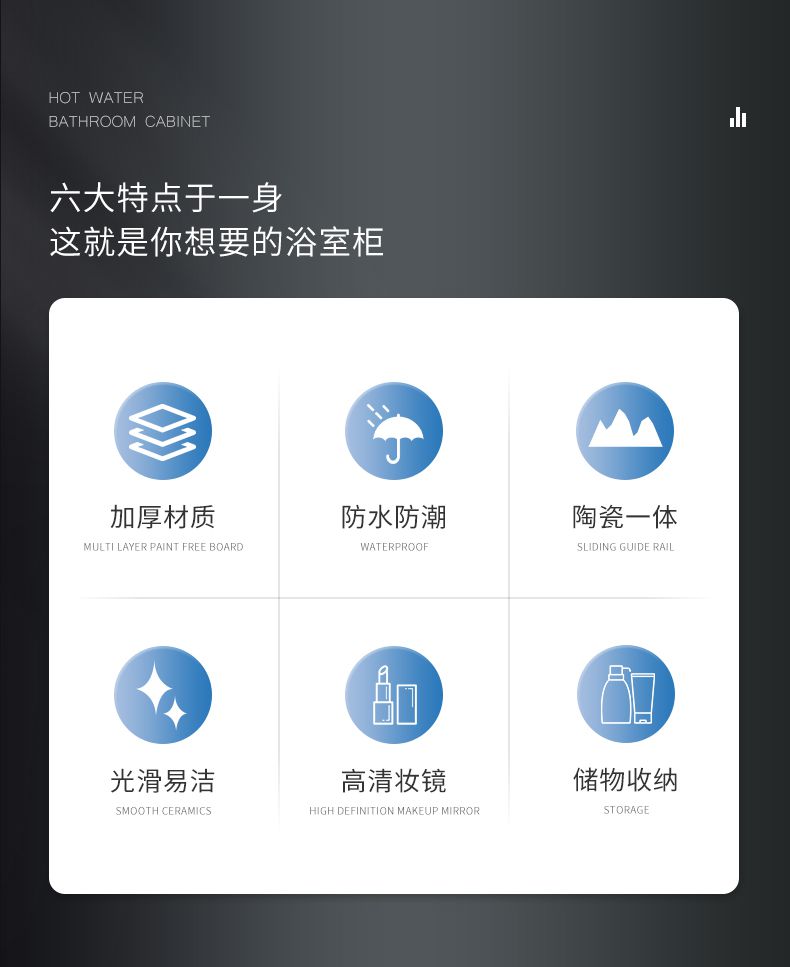 HOT WATER
BATHROOM CABINET

六大特点于一身
这就是你想要的浴室柜

加厚材质
MULTI LAYER PAINT FREE BOARD

防水防潮
WATERPROOF

陶瓷一体
SLIDING GUIDE RAIL

光滑易洁
SMOOTH CERAMICS

高清妆镜
HIGH DEFINITION MAKEUP MIRROR

储物收纳
STORAGE