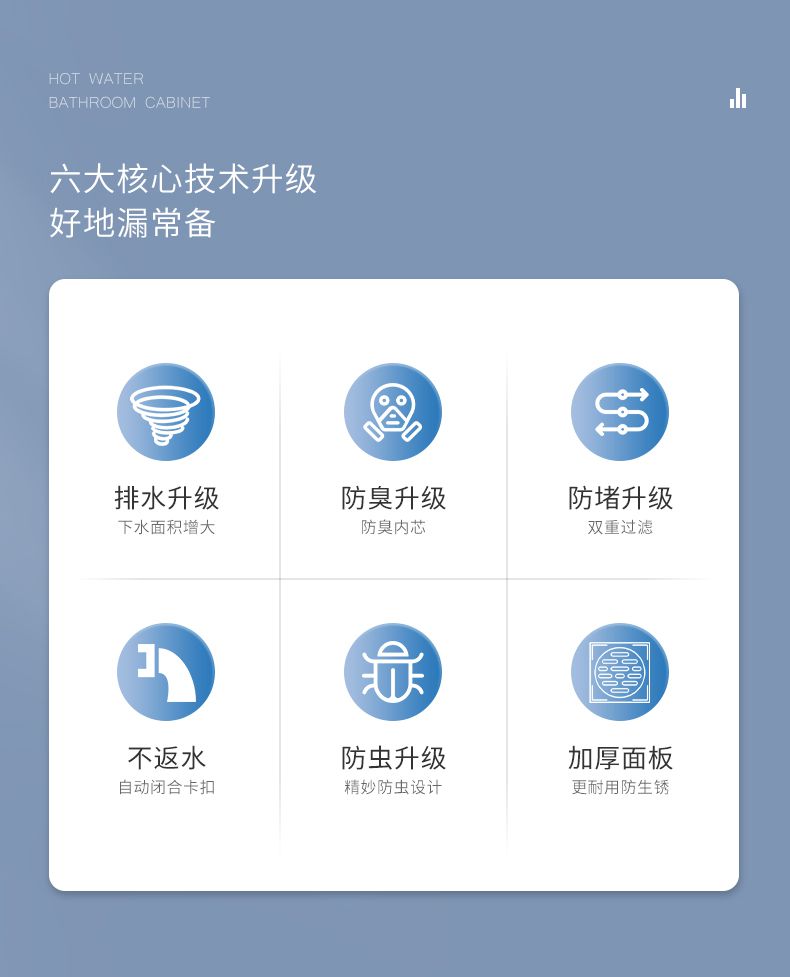 HOT WATER
BATHROOM CABINET

六大核心技术升级
好地漏常备

排水升级
下水面积增大

防臭升级
防臭内芯

防堵升级
双重过滤

不返水
自动闭合卡扣

防虫升级
精妙防虫设计

加厚面板
更耐用防生锈